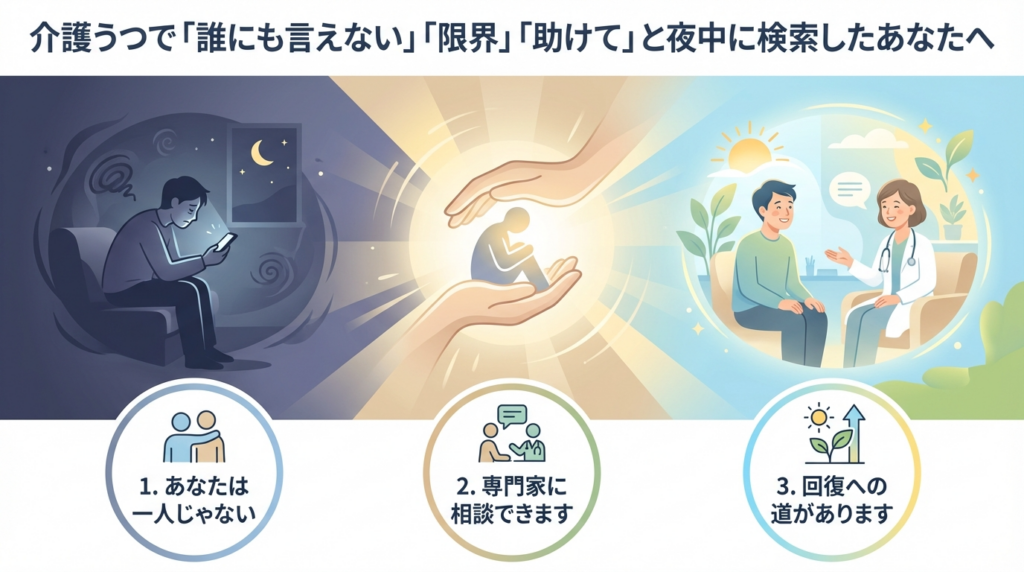 介護うつで「誰にも言えない」「限界」「助けて」と夜中に検索したあなたへ

1. あなたは一人じゃない

2. 専門家に相談できます

3. 回復への道があります